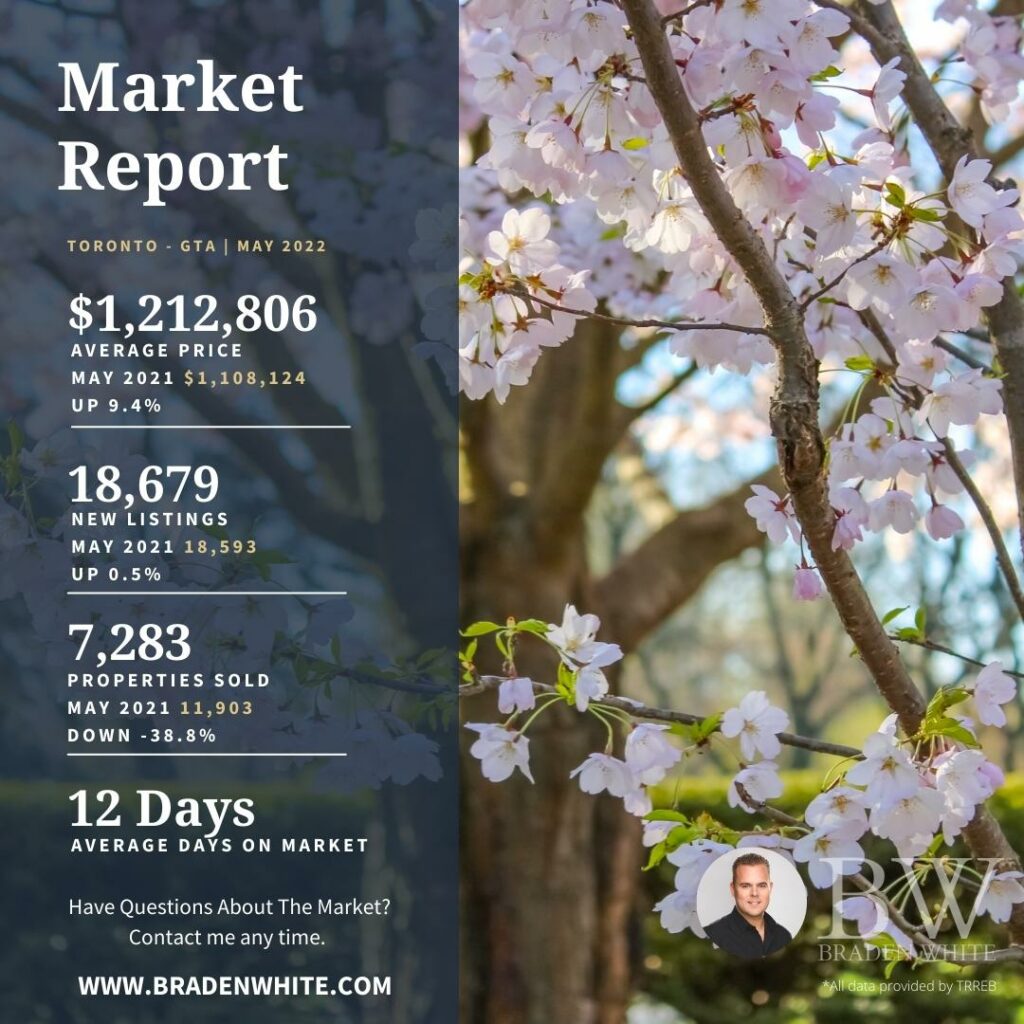 Market Report

TORONTO - GTA | MAY 2022

$1,212,806
AVERAGE PRICE
MAY 2021 $1,108,124
UP 9.4%

18,679
NEW LISTINGS
MAY 2021 18,593
UP 0.5%

7,283
PROPERTIES SOLD
MAY 2021 11,903
DOWN -38.8%

12 Days
AVERAGE DAYS ON MARKET

Have Questions About The Market? Contact me any time.

WWW.BRADENWHITE.COM

BW
BRADEN WHITE

*All data provided by TRREB